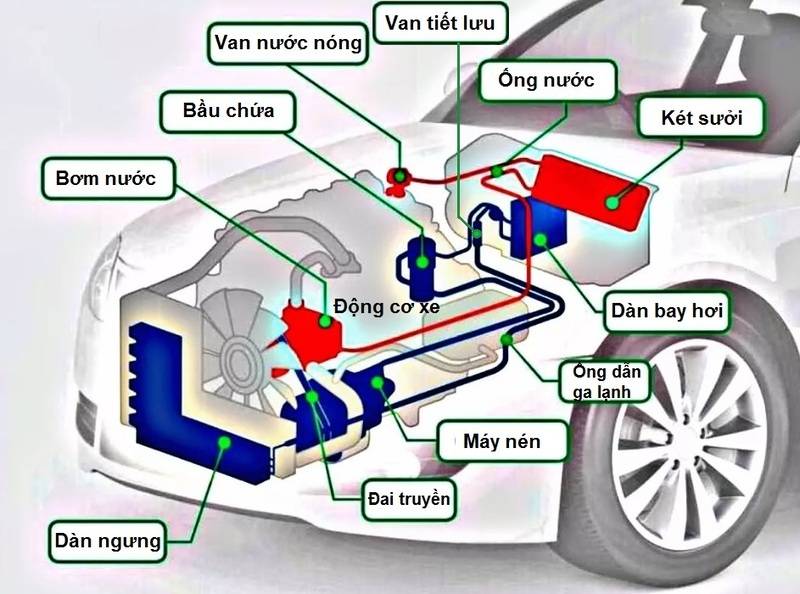 Van tiết lưu
Van nước nóng
Ống nước
Bầu chứa
Két sưởi
Bơm nước
Động cơ xe
Dàn bay hơi
Ống dẫn ga lạnh
Máy nén
Đai truyền
Dàn ngưng