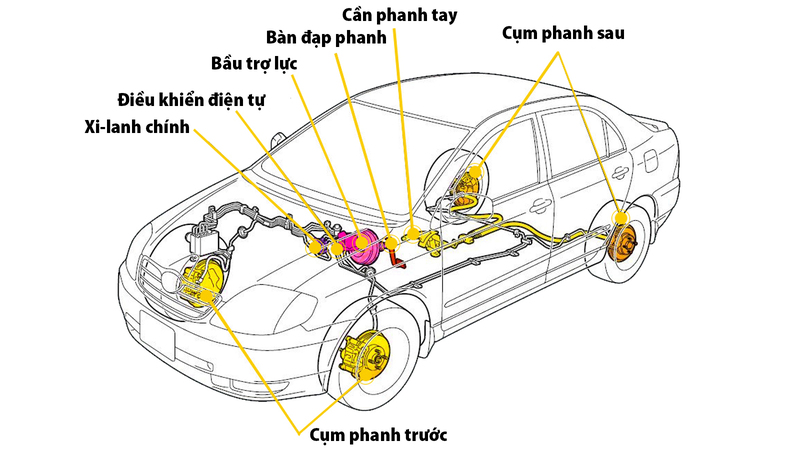 Cần phanh tay
Bàn đạp phanh
Cụm phanh sau
Bầu trợ lực
Điều khiển điện tự
Xi-lanh chính
Cụm phanh trước